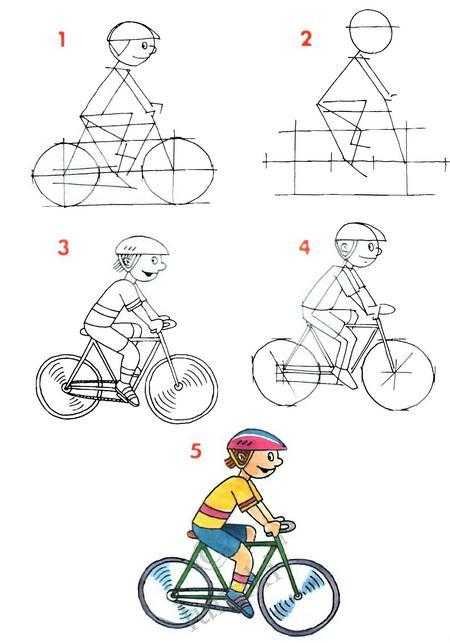 1

2

3

4

5