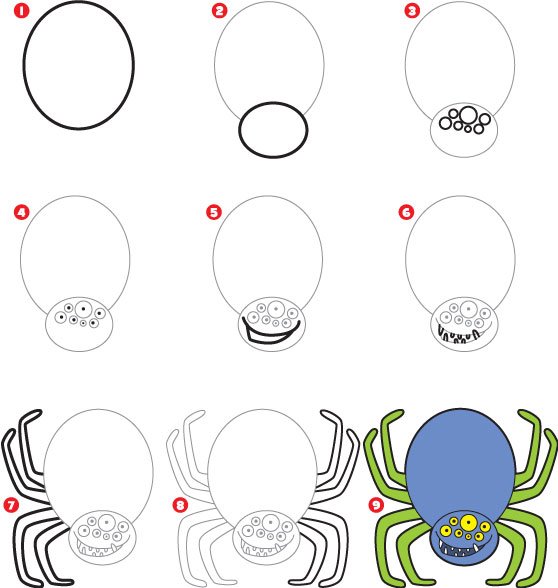 1
2
3
4
5
6
7
8
9