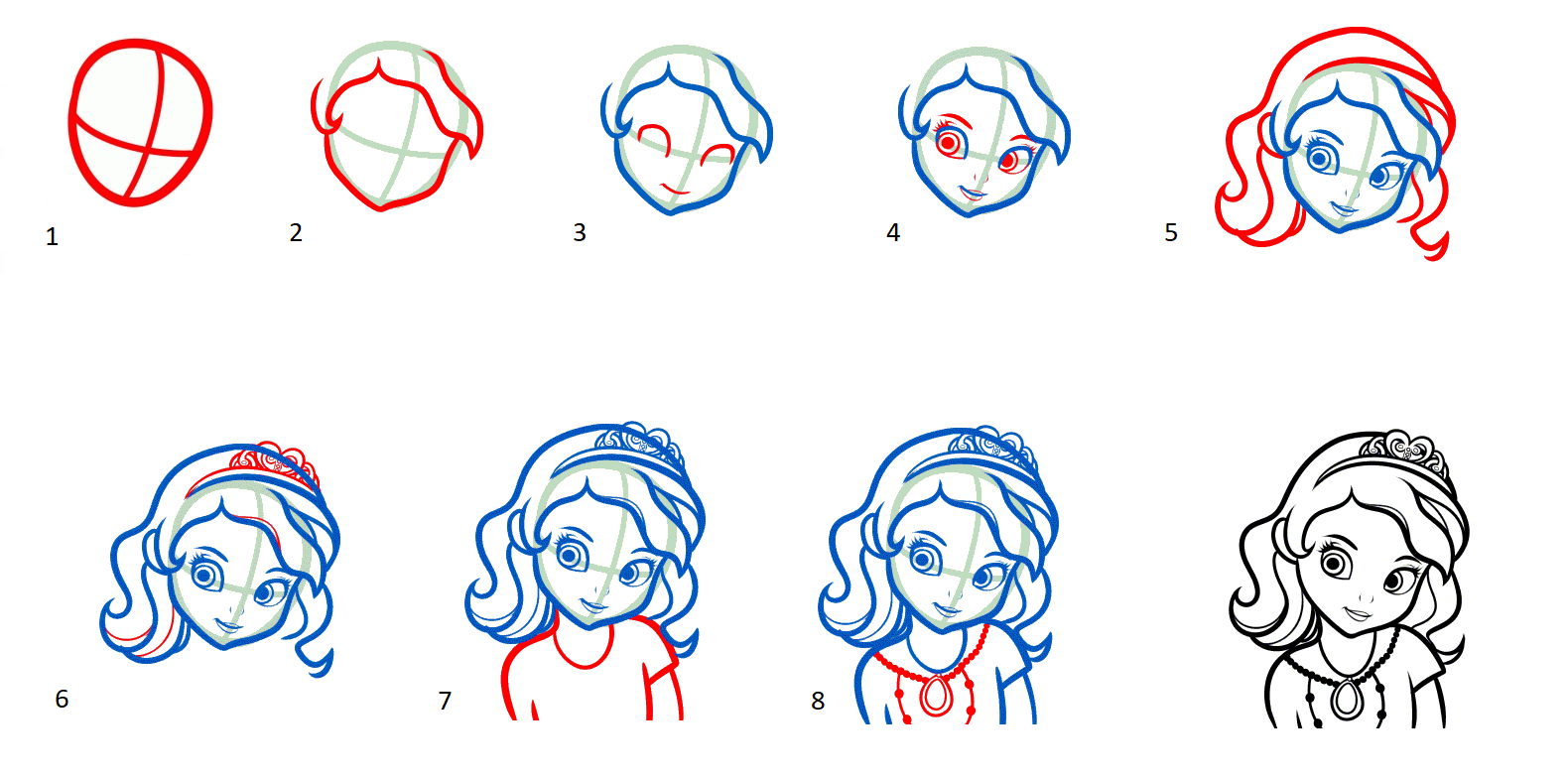 1

2

3

4

5

6

7

8