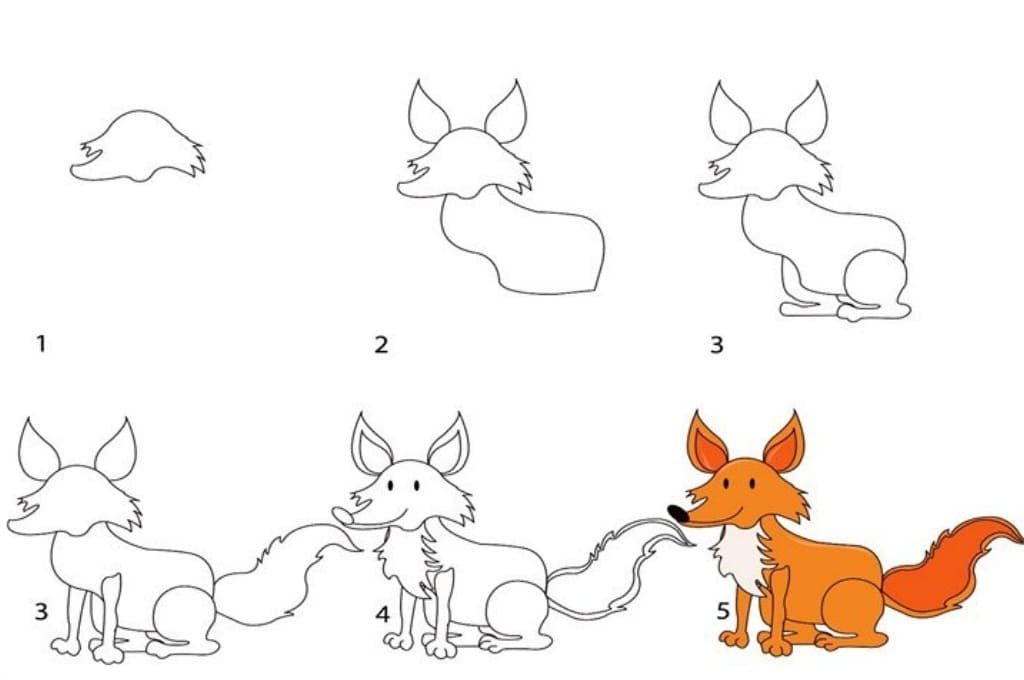 1

2

3

3

4

5