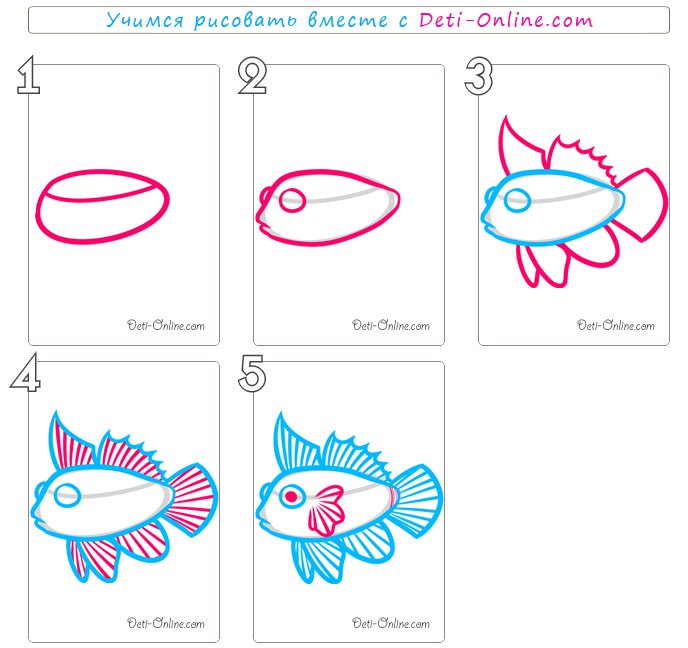 Учимся рисовать вместе с Deti-Online.com

1

Deti-Online.com

2

Deti-Online.com

3

Deti-Online.com

4

Deti-Online.com

5

Deti-Online.com