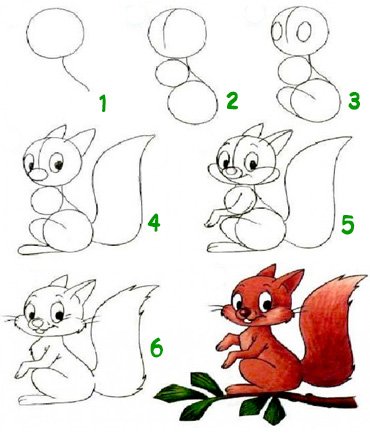 1
2
3
4
5
6