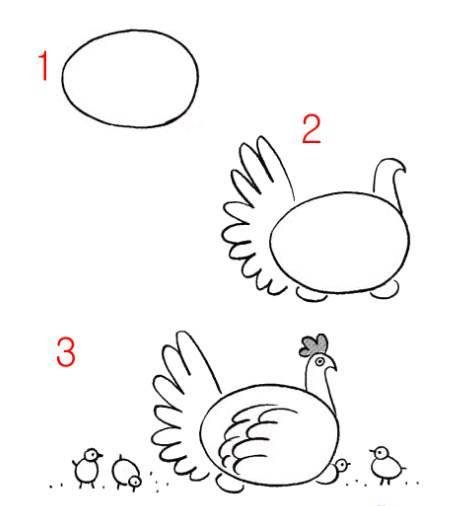 1

2

3