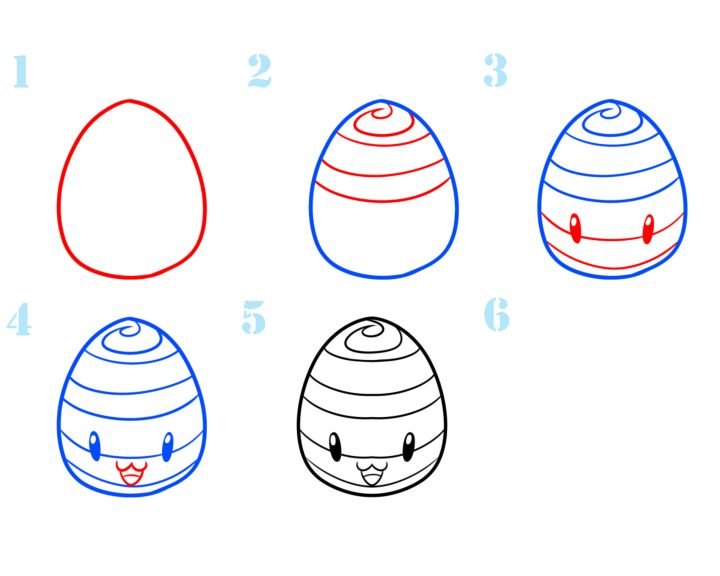 1

2

3

4

5

6