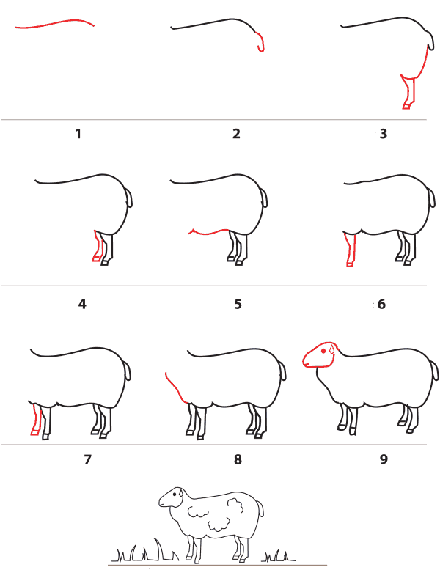 1 2 3

4 5 6

7 8 9