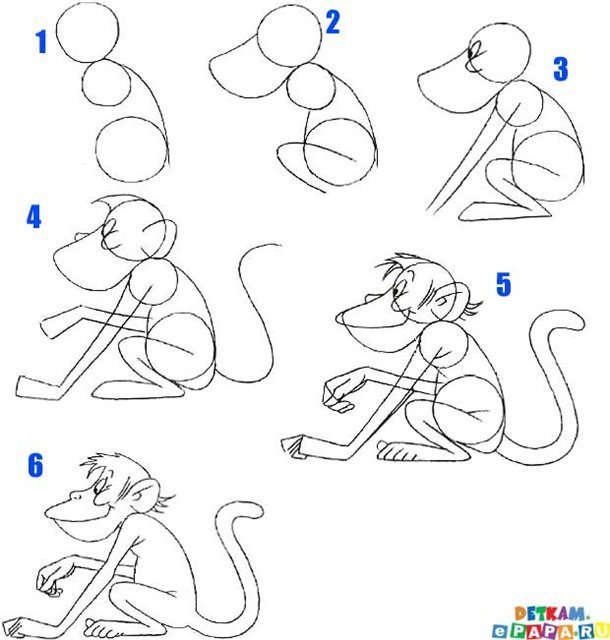 1
2
3
4
5
6
DETKAM.
ePAPA.RU