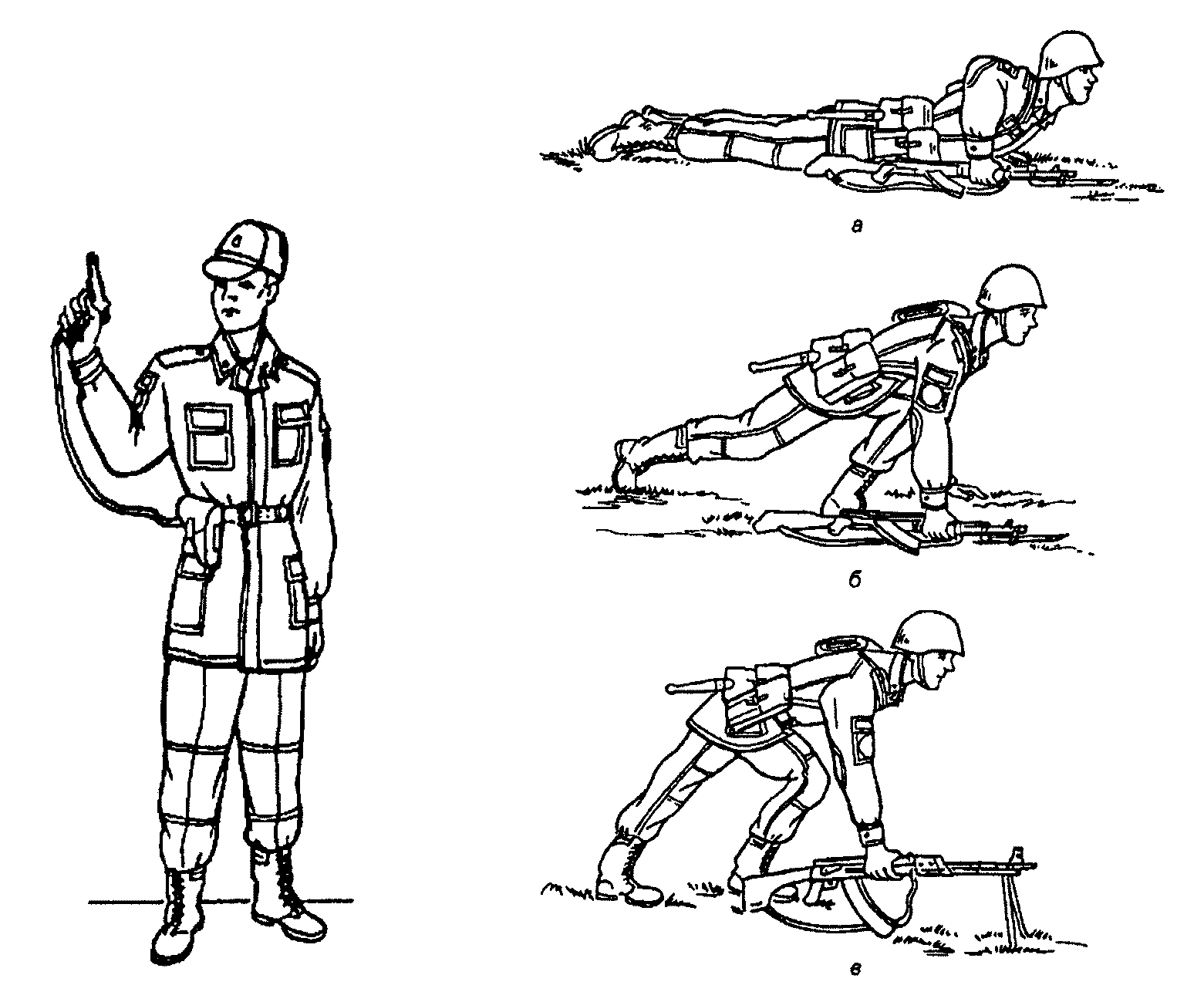 а

б

в