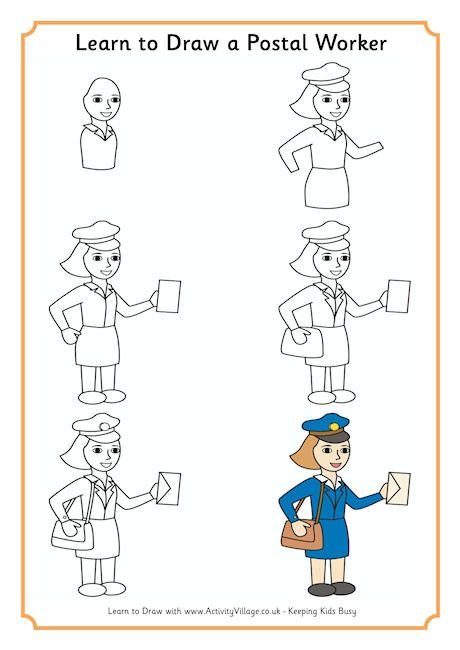 Learn to Draw a Postal Worker

Learn to Draw with www.ActivityVillage.co.uk - Keeping Kids Busy