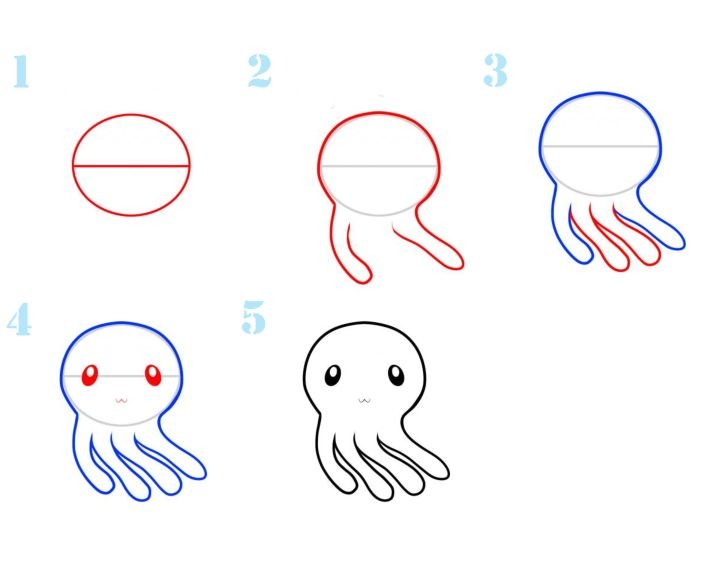 1

2

3

4

5