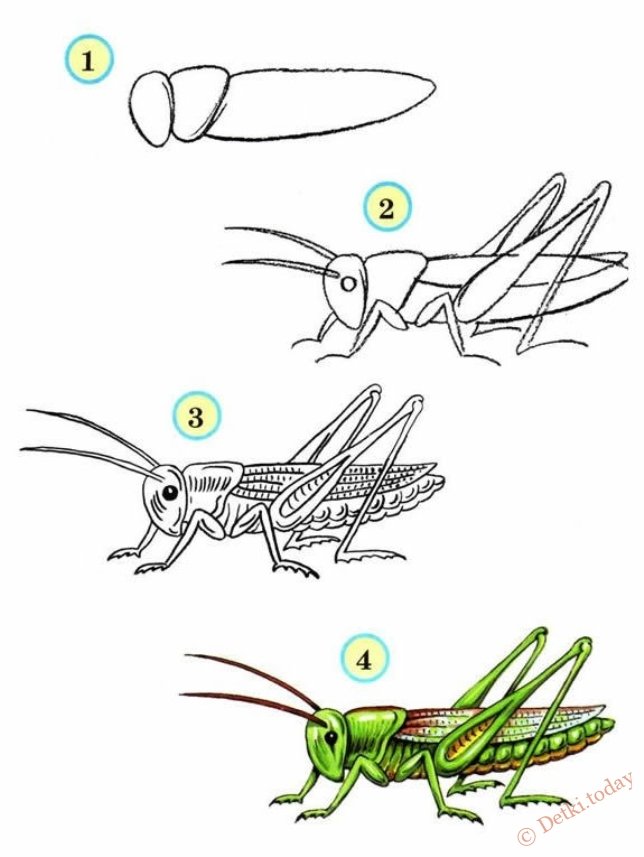 1

2

3

4

© Detki.today