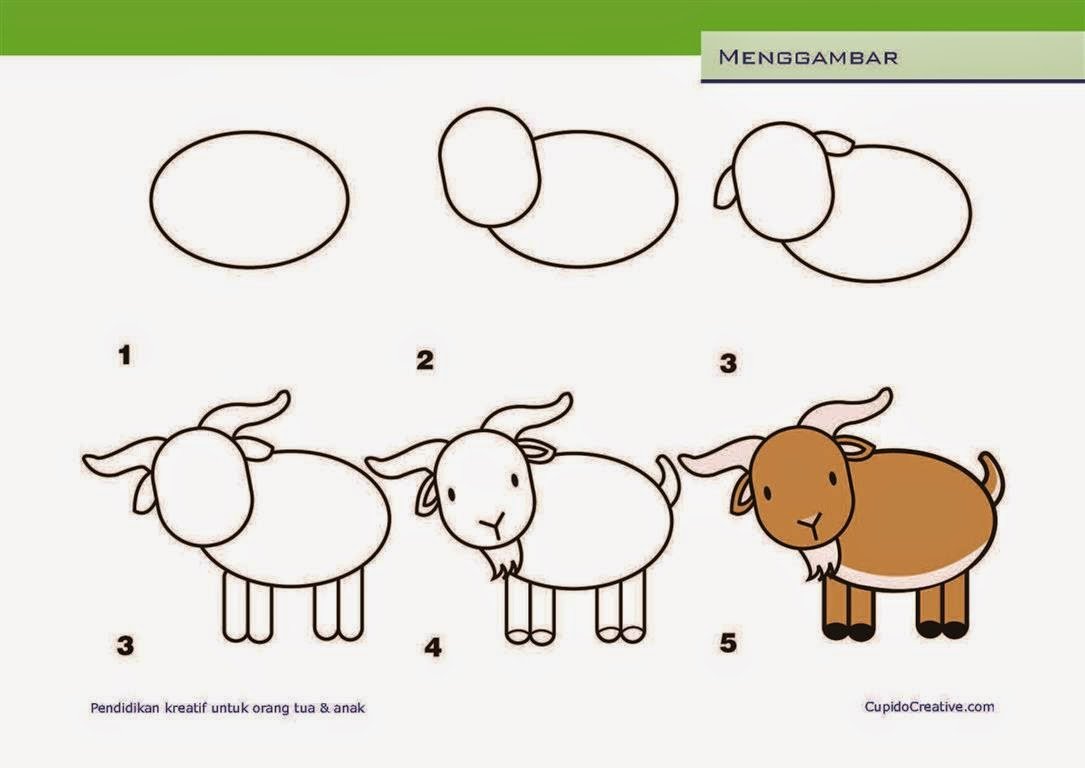 MENGGAMBAR

1

2

3

3

4

5

Pendidikan kreatif untuk orang tua & anak

CupidoCreative.com