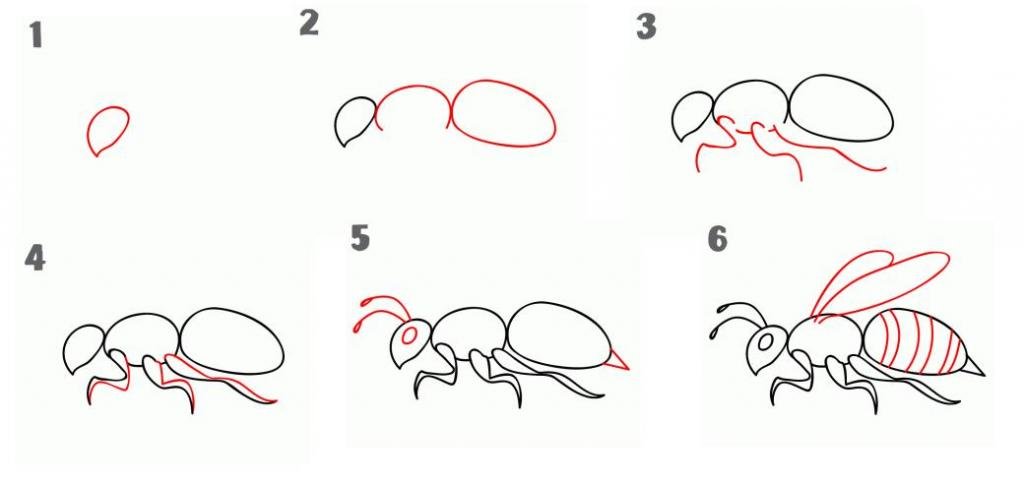 1

2

3

4

5

6