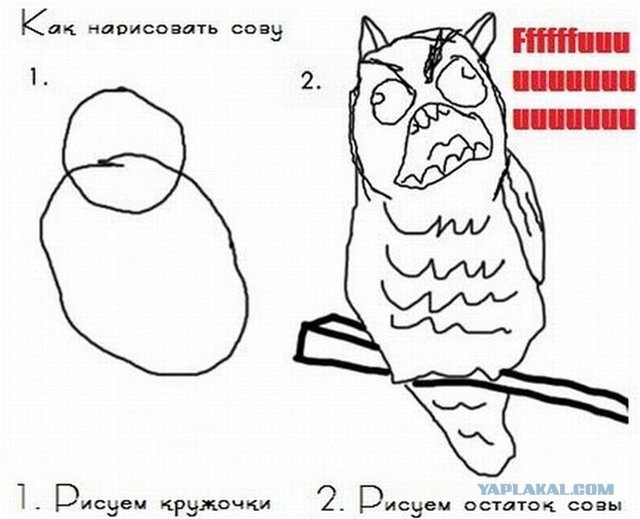 Как нарисовать сову

1.

2.

Ffffffuuu
uuuuuuu
uuuuuuu

1. Рисуем кружочки

2. Рисуем остаток совы

YAPLAKAL.COM