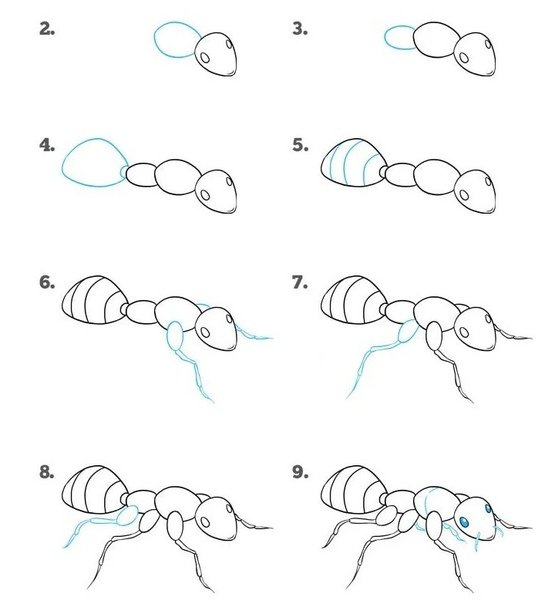 2.

3.

4.

5.

6.

7.

8.

9.