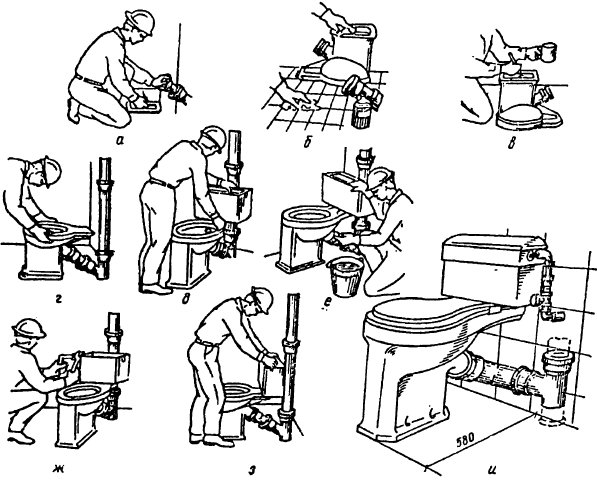 а
б
в
г
д
е
ж
з
580
и