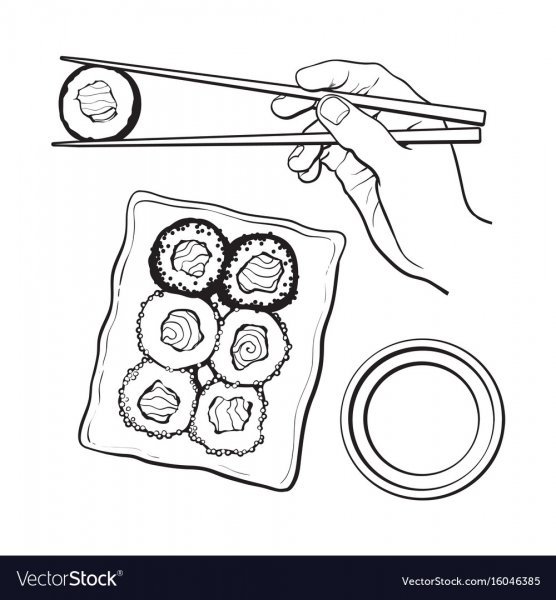 VectorStock®

VectorStock.com/16046385