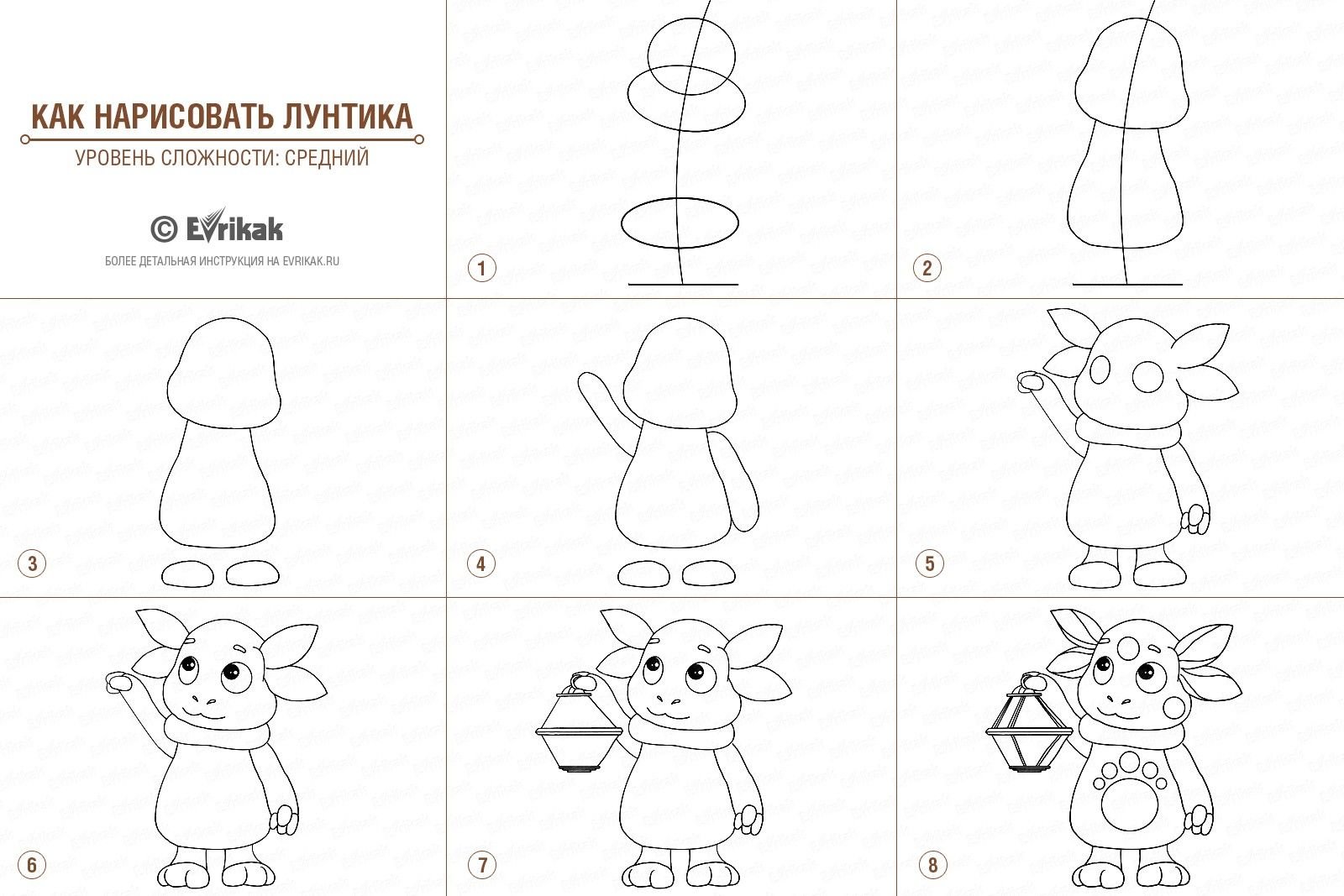 КАК НАРИСОВАТЬ ЛУНТИКА

УРОВЕНЬ СЛОЖНОСТИ: СРЕДНИЙ

© Evrikak

БОЛЕЕ ДЕТАЛЬНАЯ ИНСТРУКЦИЯ НА EVRIKAK.RU

1

2

3

4

5

6

7

8