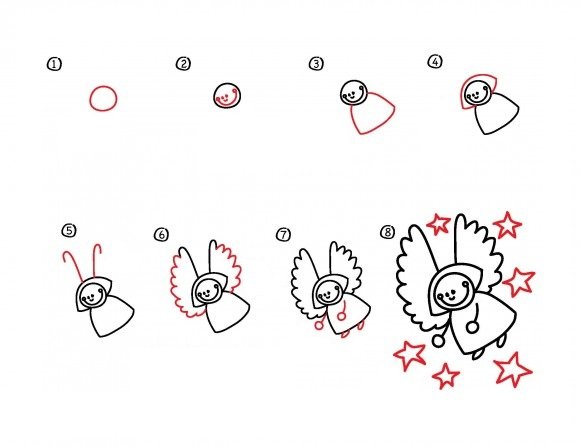 ①
②
③
④
⑤
⑥
⑦
⑧