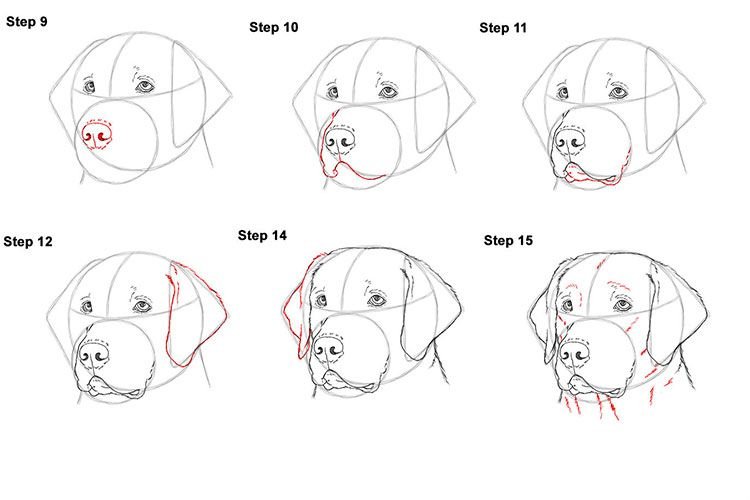 Step 9

Step 10

Step 11

Step 12

Step 14

Step 15