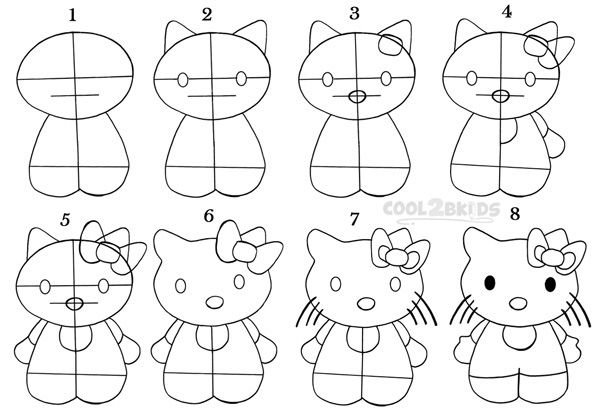 1
2
3
4
COOL2BKIDS
5
6
7
8