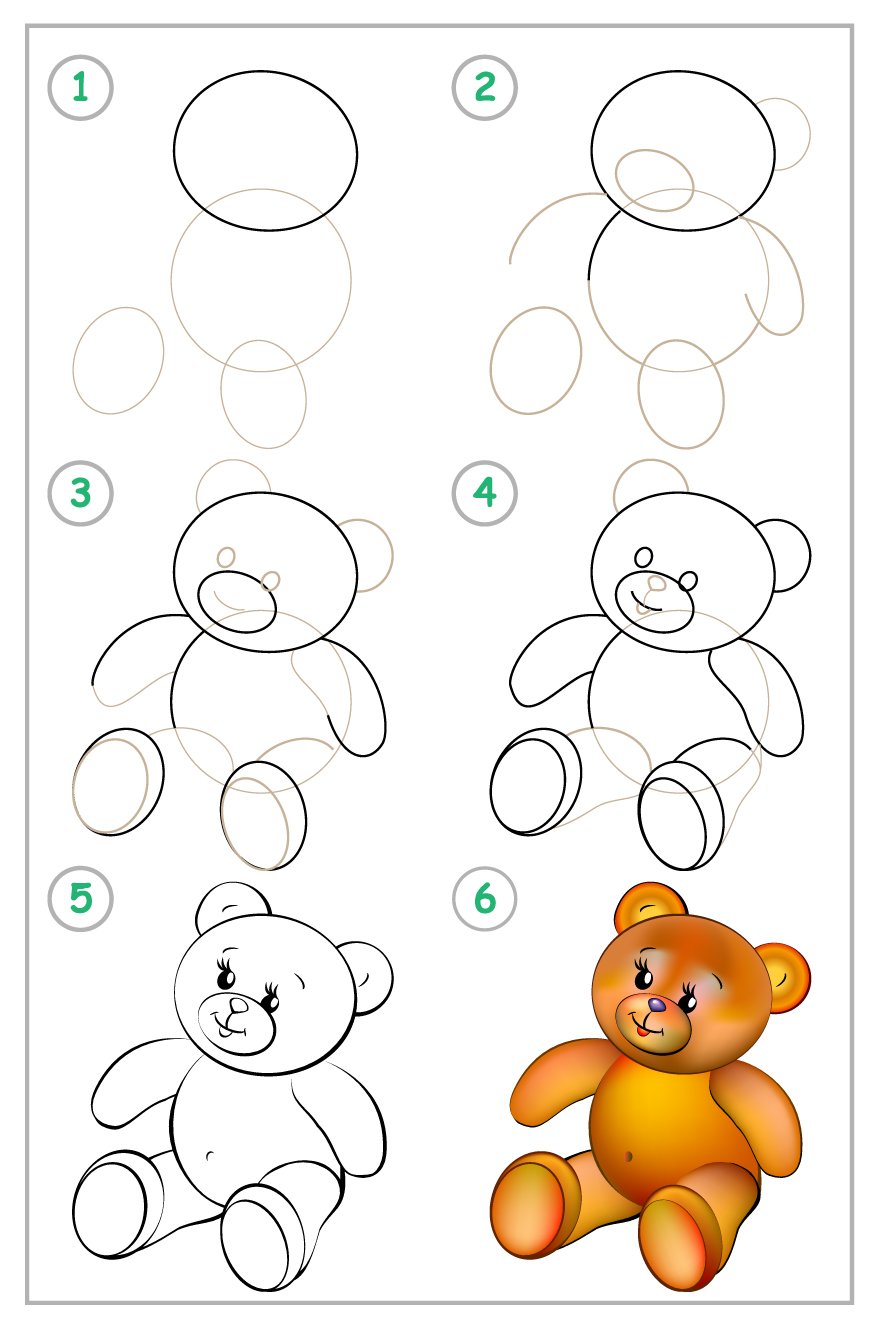 1

2

3

4

5

6