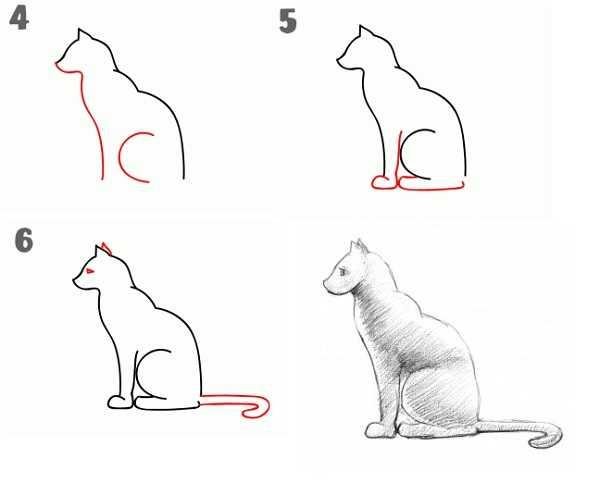 4

5

6