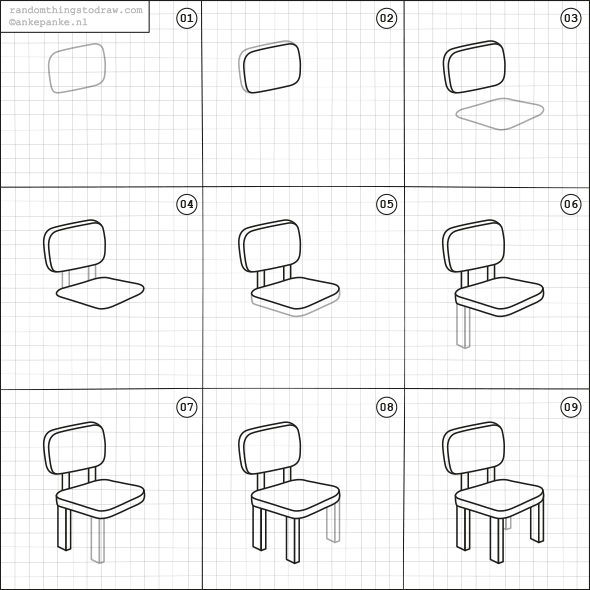 randomthingstodraw.com
©ankepanke.nl

01

02

03

04

05

06

07

08

09