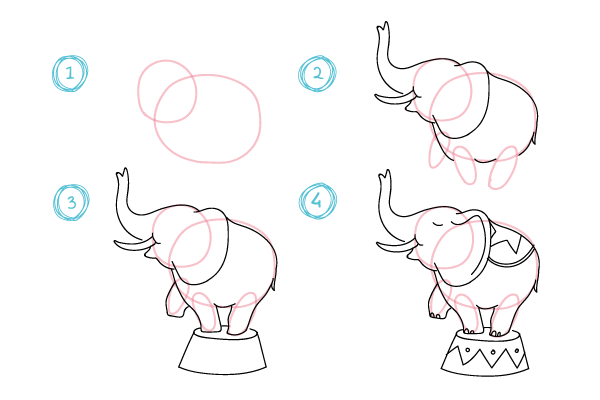 1
2
3
4