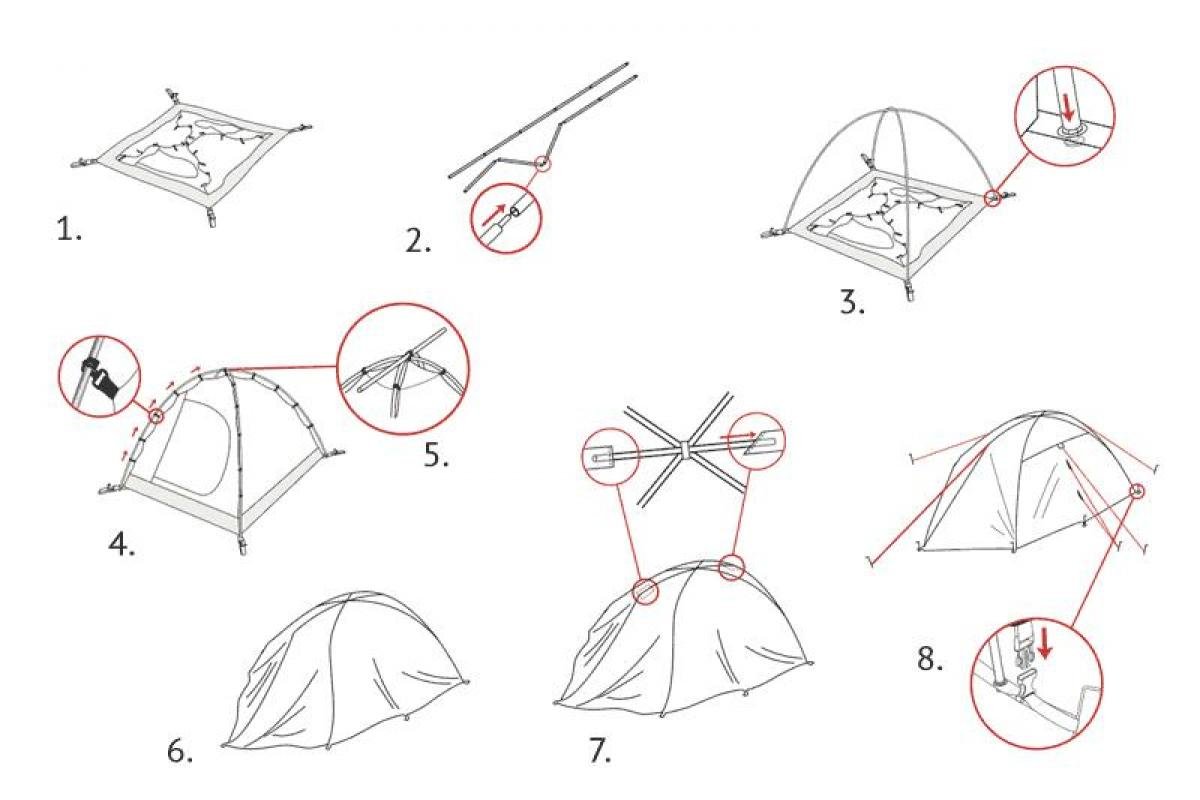 1.

2.

3.

4.

5.

6.

7.

8.