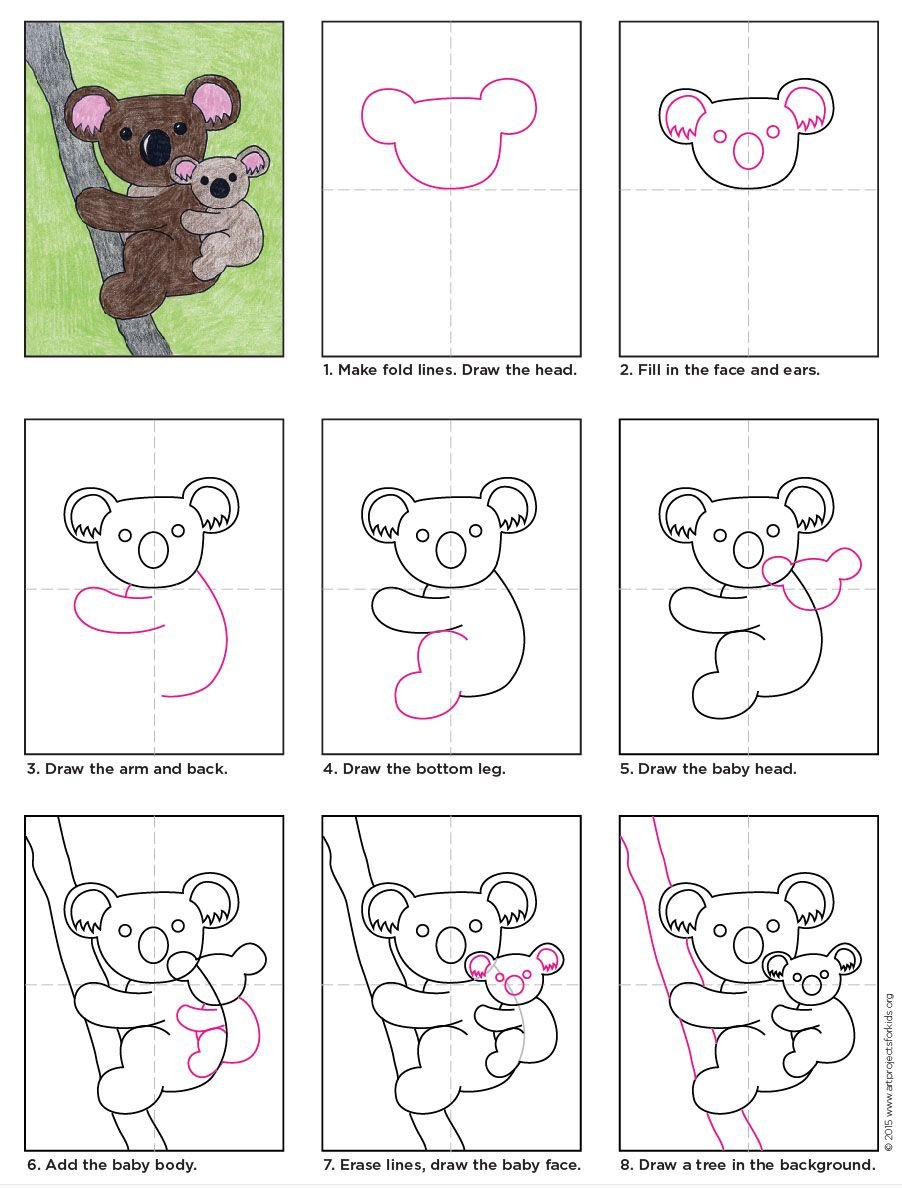 1. Make fold lines. Draw the head.

2. Fill in the face and ears.

3. Draw the arm and back.

4. Draw the bottom leg.

5. Draw the baby head.

6. Add the baby body.

7. Erase lines, draw the baby face.

8. Draw a tree in the background.

© 2015 www.artprojectsforkids.org