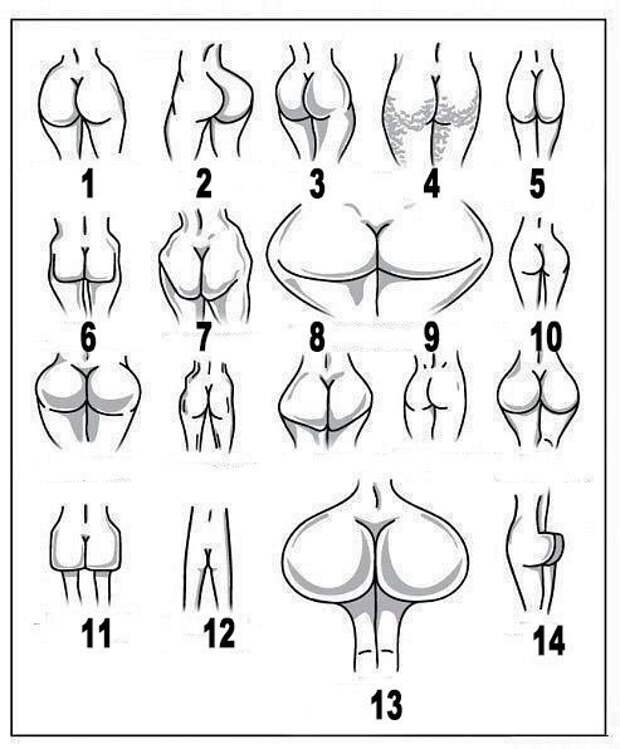 1 2 3 4 5
6 7 8 9 10
11 12 13 14