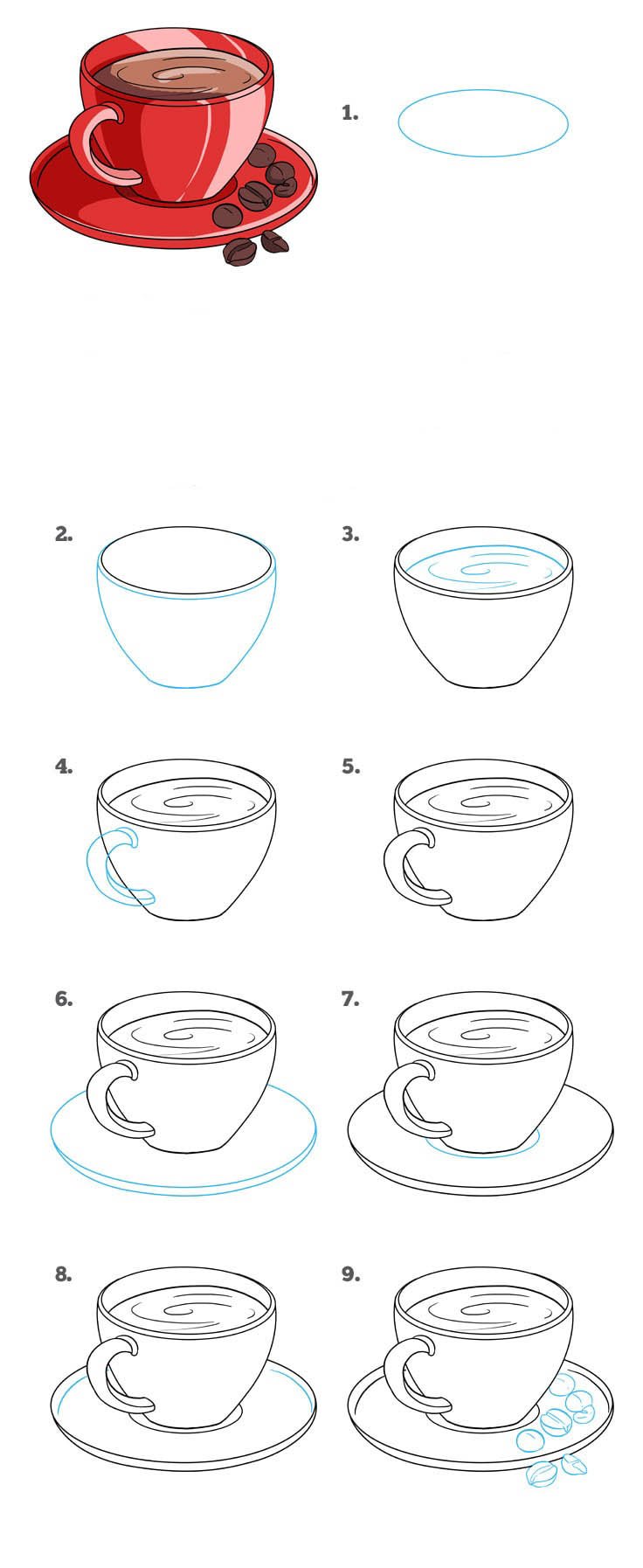 1.

2.

3.

4.

5.

6.

7.

8.

9.