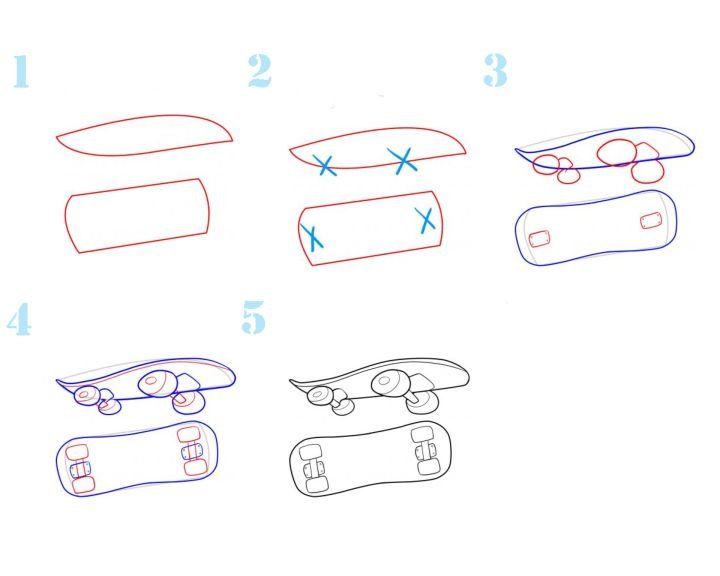 1

2

3

4

5