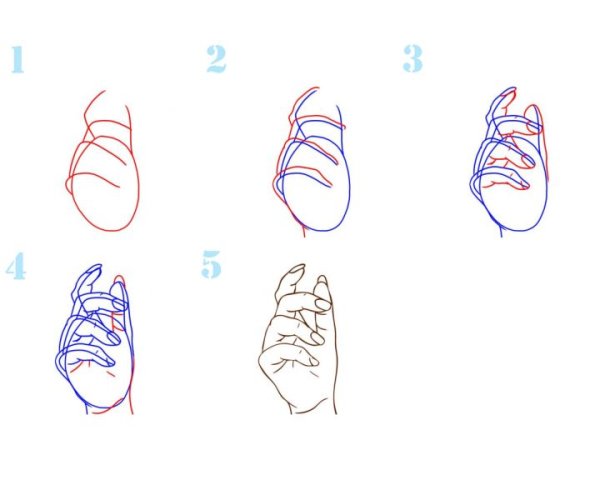 1

2

3

4

5