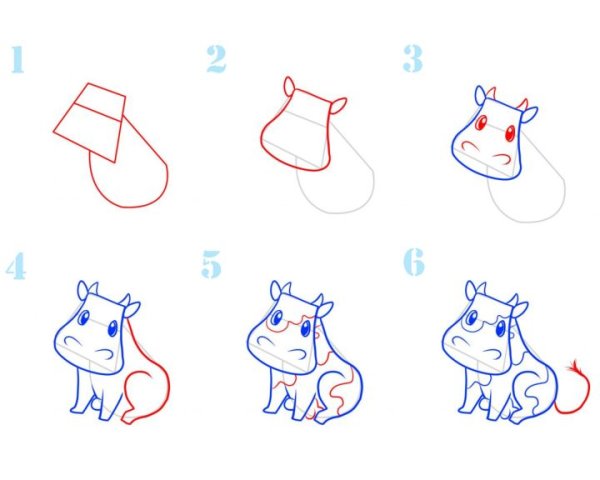 1

2

3

4

5

6