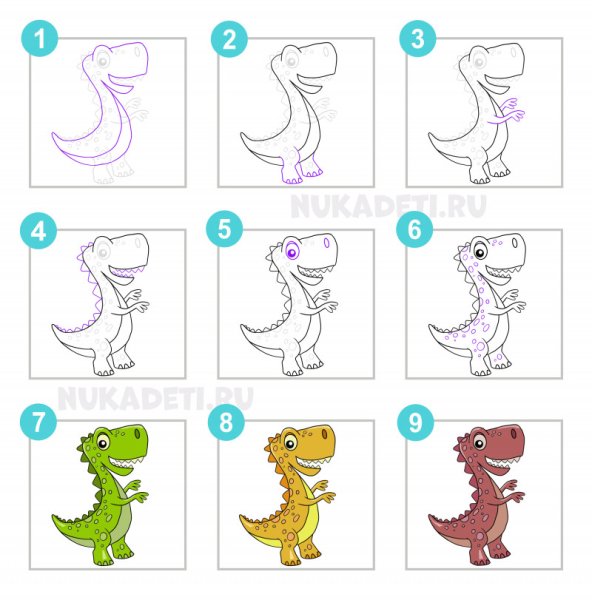 1
2
3
NUKADETI.RU
4
5
6
NUKADETI.RU
7
8
9