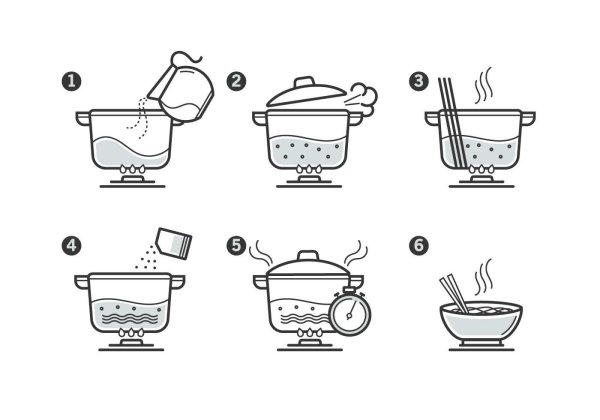 1
2
3
4
5
6