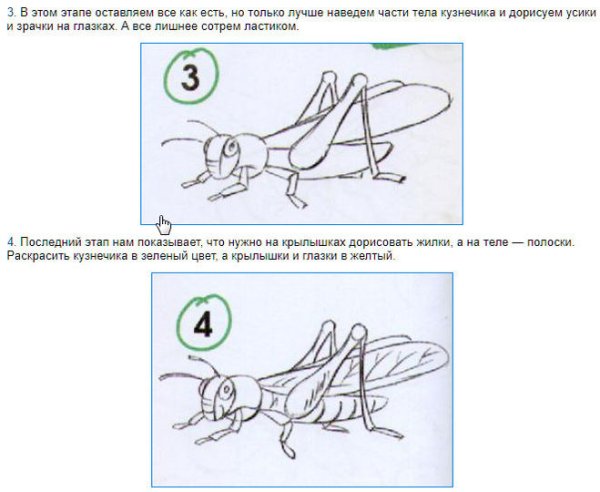 3. В этом этапе оставляем все как есть, но только лучше наведем части тела кузнечика и дорисуем усики и зрачки на глазках. А все лишнее сотрем ластиком.

3

4. Последний этап нам показывает, что нужно на крылышках дорисовать жилки, а на теле — полоски. Раскрасить кузнечика в зеленый цвет, а крылышки и глазки в желтый.

4