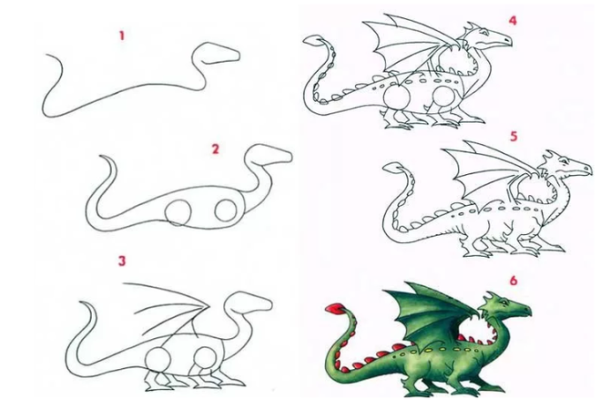 1

2

3

4

5

6