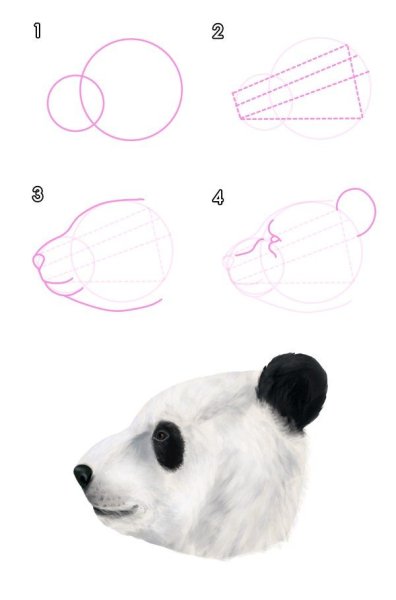 1

2

3

4