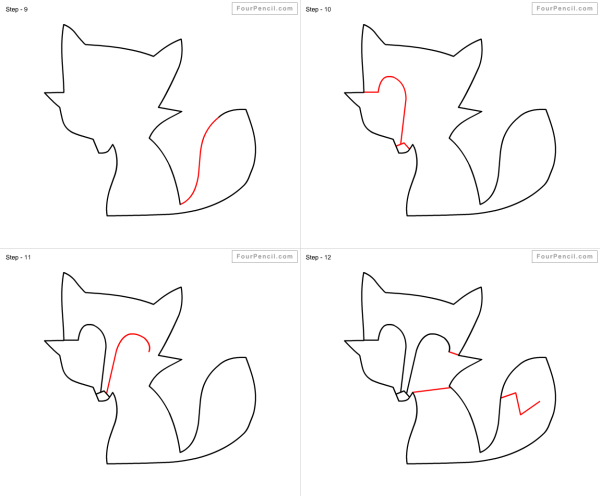 Step - 9

FourPencil.com

Step - 10

FourPencil.com

Step - 11

FourPencil.com

Step - 12

FourPencil.com