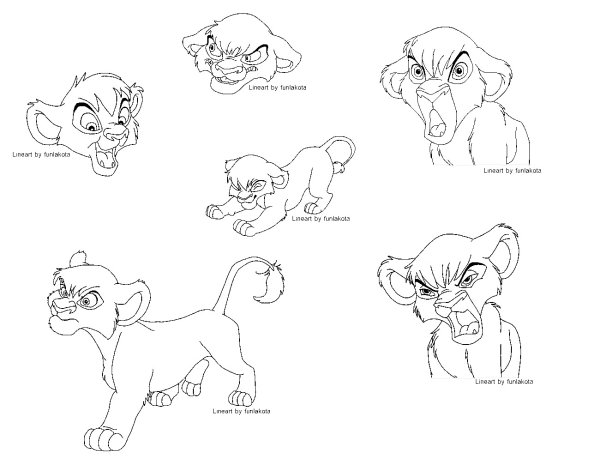 Lineart by funlakota

Lineart by funlakota

Lineart by funlakota

Lineart by funlakota

Lineart by funlakota

Lineart by funlakota