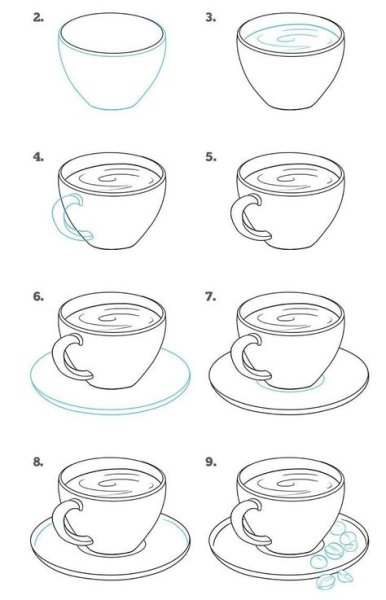 2.

3.

4.

5.

6.

7.

8.

9.