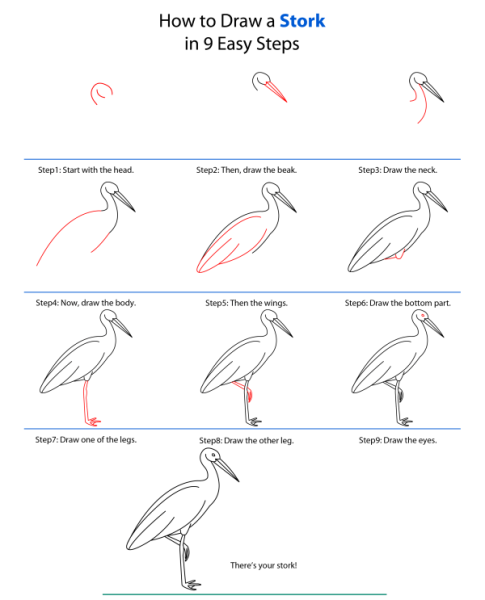 How to Draw a Stork
in 9 Easy Steps

Step1: Start with the head.

Step2: Then, draw the beak.

Step3: Draw the neck.

Step4: Now, draw the body.

Step5: Then the wings.

Step6: Draw the bottom part.

Step7: Draw one of the legs.

Step8: Draw the other leg.

Step9: Draw the eyes.

There's your stork!