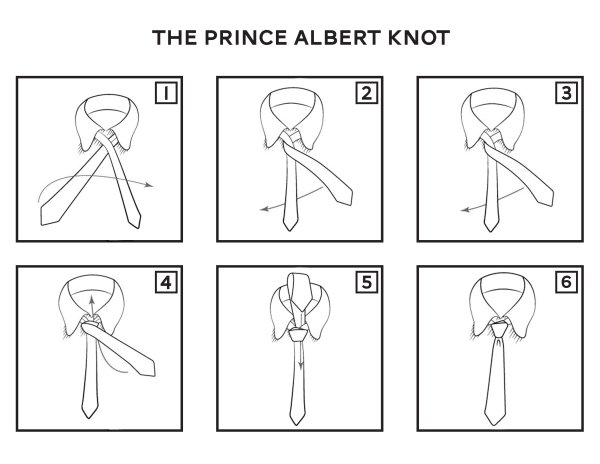 THE PRINCE ALBERT KNOT

1

2

3

4

5

6