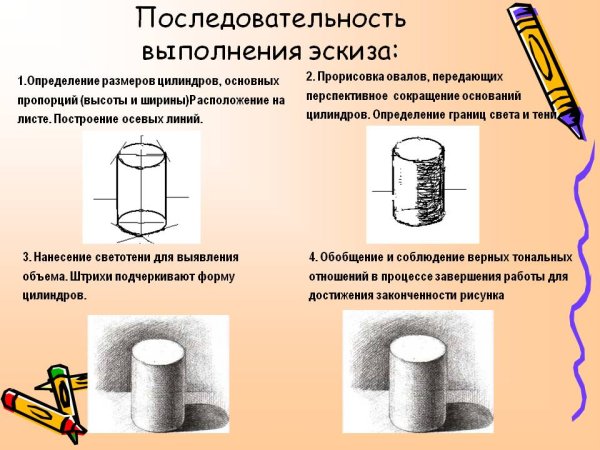 Последовательность выполнения эскиза:

1.Определение размеров цилиндров, основных пропорций (высоты и ширины)Расположение на листе. Построение осевых линий.

2. Прорисовка овалов, передающих перспективное сокращение оснований цилиндров. Определение границ света и тени

3. Нанесение светотени для выявления объема. Штрихи подчеркивают форму цилиндров.

4. Обобщение и соблюдение верных тональных отношений в процессе завершения работы для достижения законченности рисунка