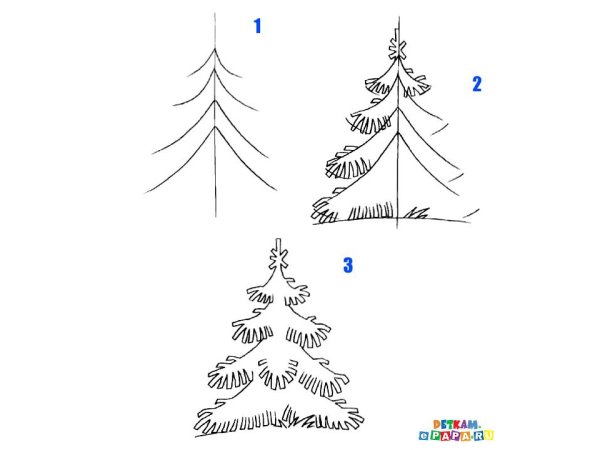 1

2

3

DETKAM.
ePAPA.RU