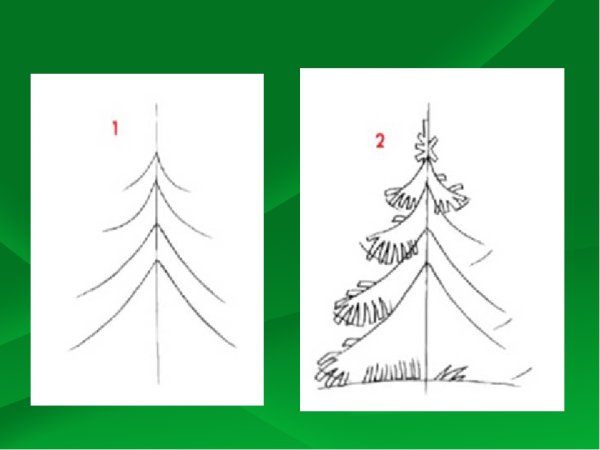 1

2