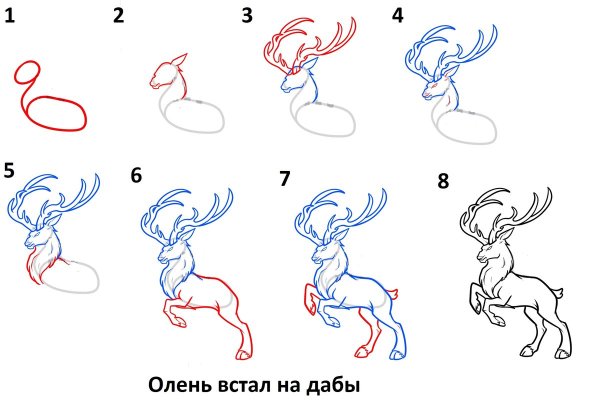 1 2 3 4

5 6 7 8

Олень встал на дабы