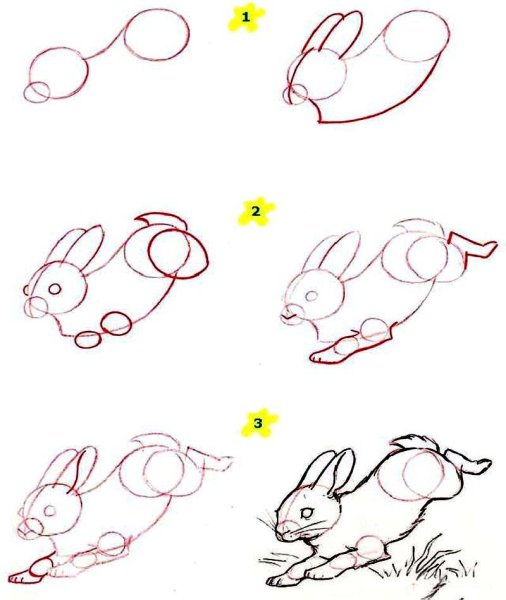 1

2

3